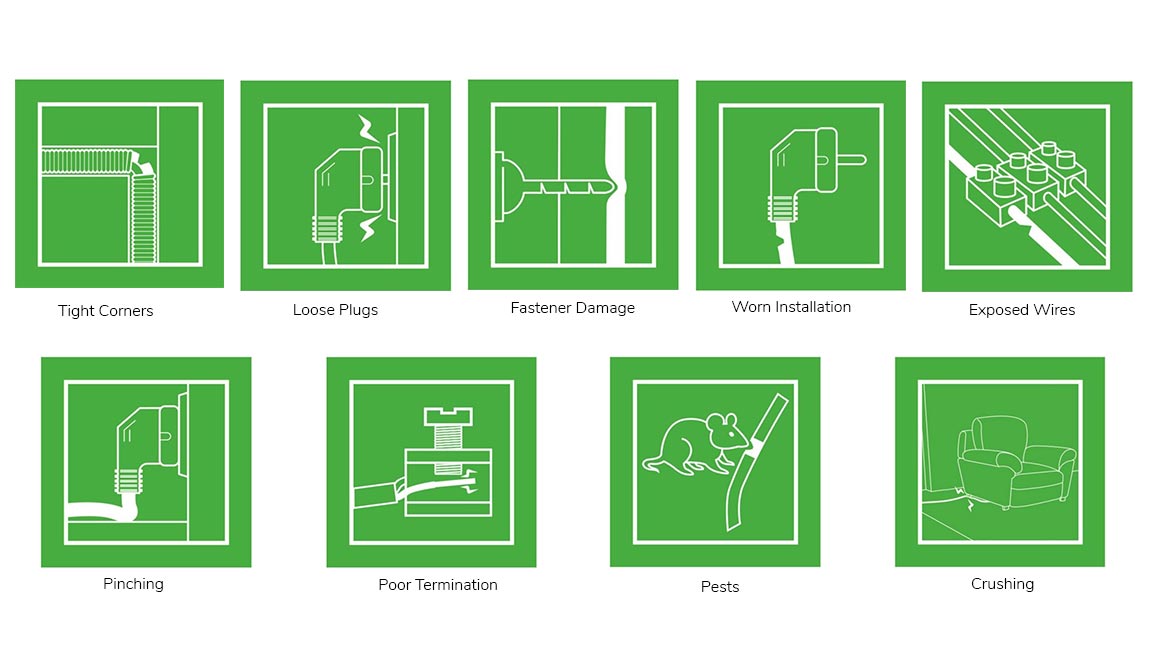 Tight Corners

Loose Plugs

Fastener Damage

Worn Installation

Exposed Wires

Pinching

Poor Termination

Pests

Crushing